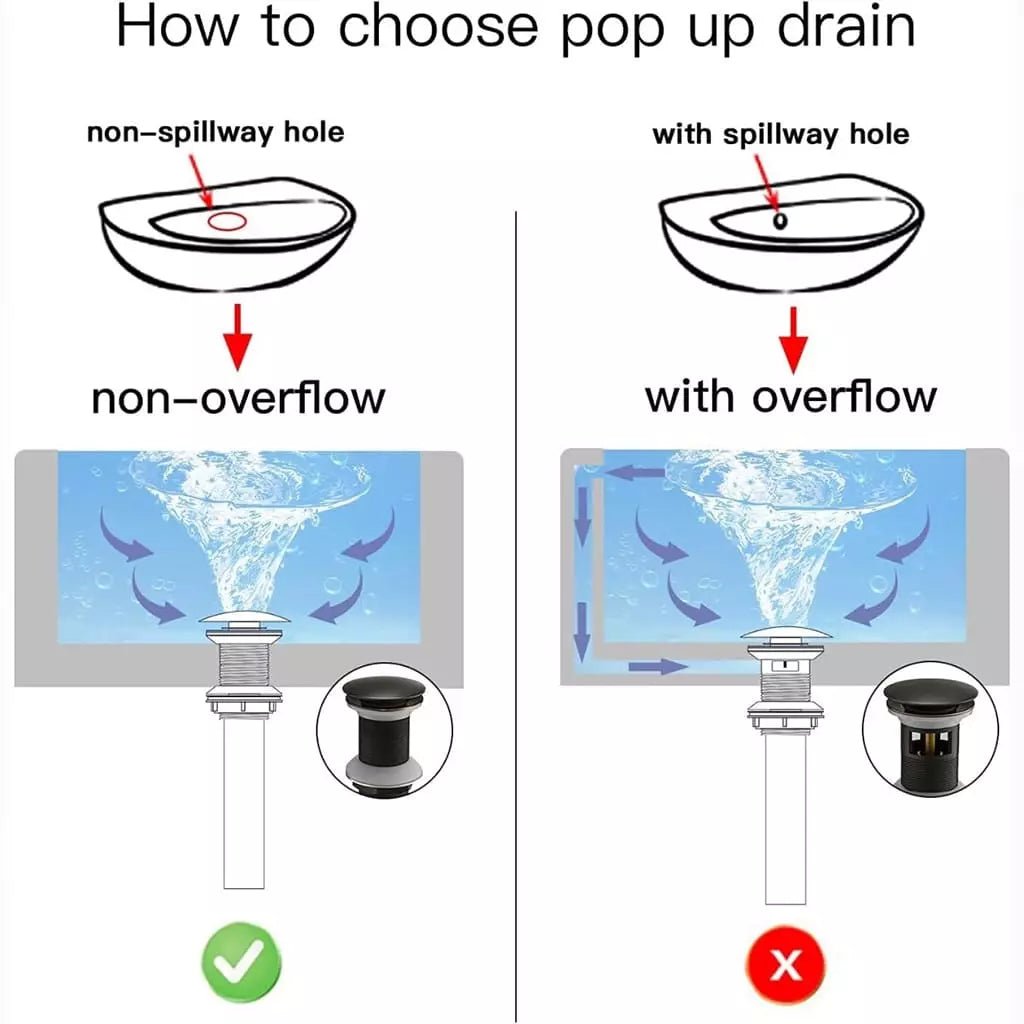 How to choose pop up drain

non-spillway hole

non-overflow

with spillway hole

with overflow